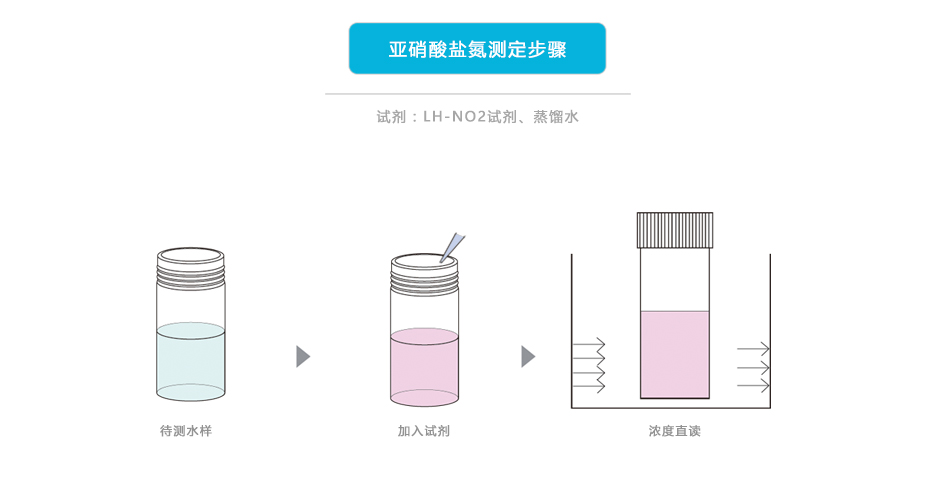 亚硝酸盐氮测定步骤

试剂：LH-NO2试剂、蒸馏水

待测水样

加入试剂

浓度直读